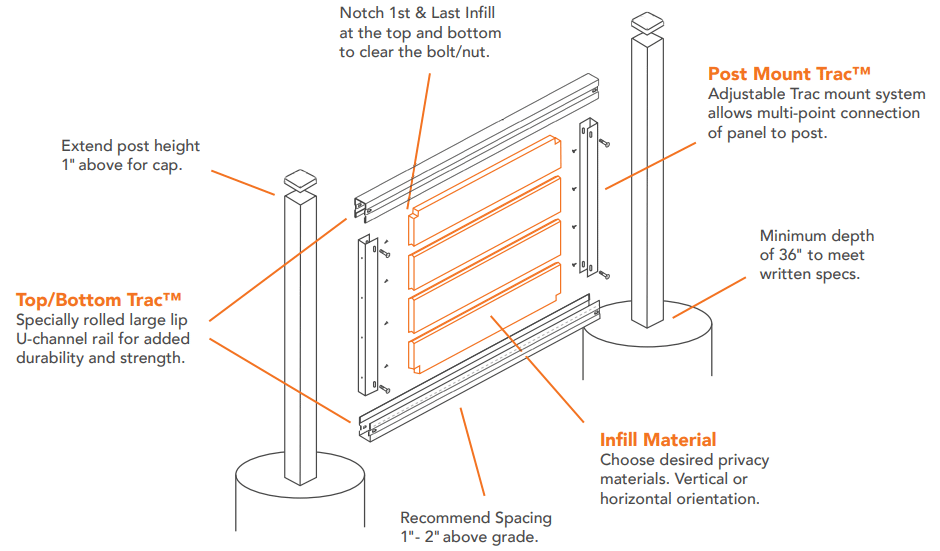 Notch 1st & Last Infill at the top and bottom to clear the bolt/nut.

Post Mount Trac™
Adjustable Trac mount system allows multi-point connection of panel to post.

Extend post height 1" above for cap.

Minimum depth of 36" to meet written specs.

Top/Bottom Trac™
Specially rolled large lip U-channel rail for added durability and strength.

Infill Material
Choose desired privacy materials. Vertical or horizontal orientation.

Recommend Spacing 1"- 2" above grade.